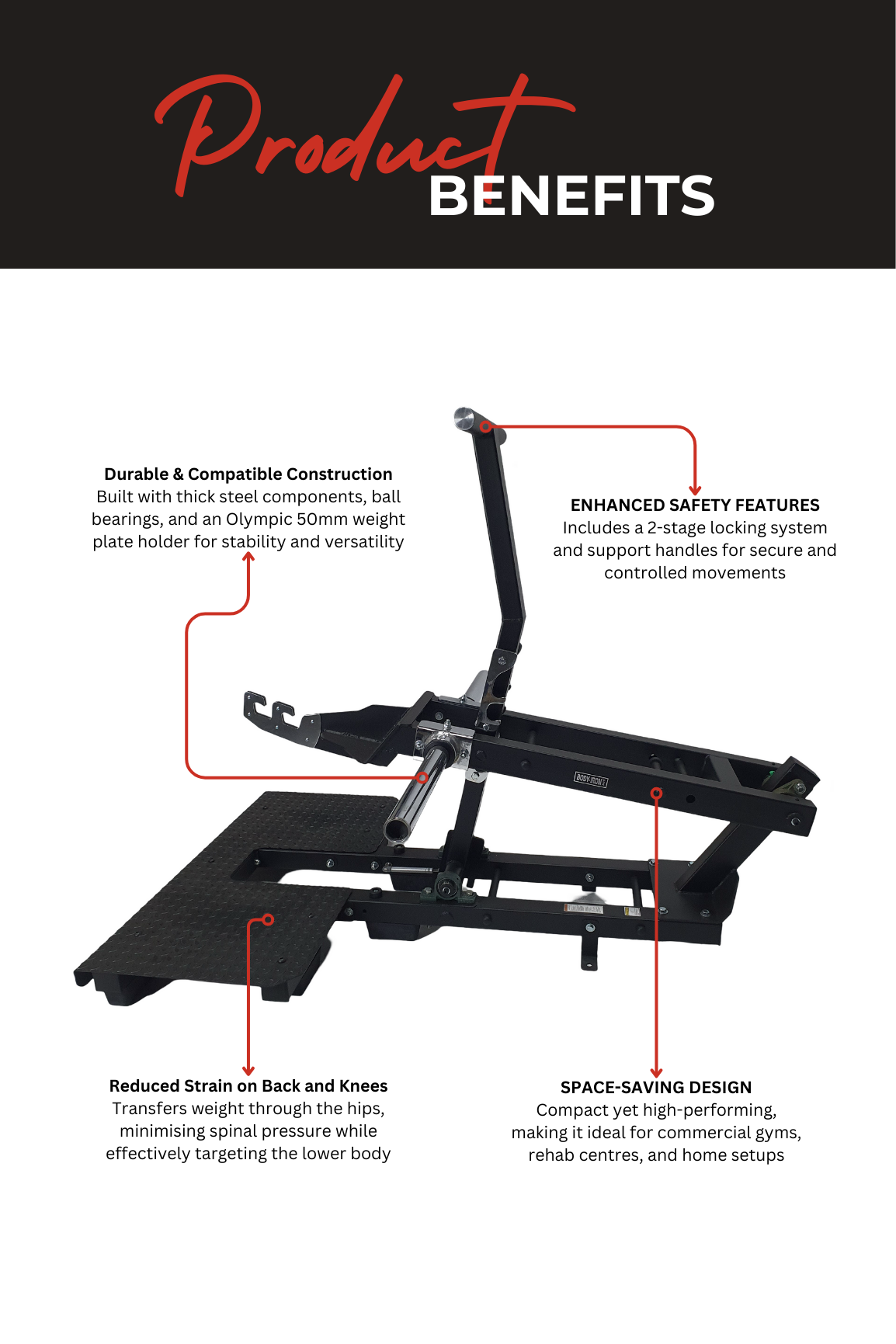 Product BENEFITS

Durable & Compatible Construction
Built with thick steel components, ball bearings, and an Olympic 50mm weight plate holder for stability and versatility

ENHANCED SAFETY FEATURES
Includes a 2-stage locking system and support handles for secure and controlled movements

BODY-IRON

Reduced Strain on Back and Knees
Transfers weight through the hips, minimising spinal pressure while effectively targeting the lower body

SPACE-SAVING DESIGN
Compact yet high-performing, making it ideal for commercial gyms, rehab centres, and home setups